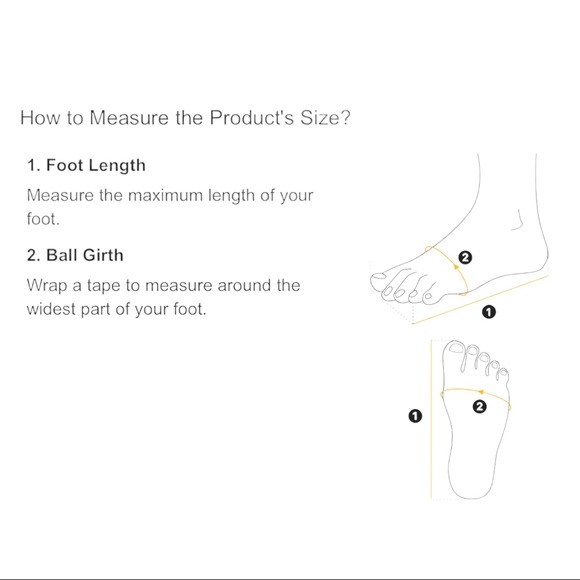 How to Measure the Product's Size?

1. Foot Length

Measure the maximum length of your foot.

2. Ball Girth

Wrap a tape to measure around the widest part of your foot.

2

1

1

2